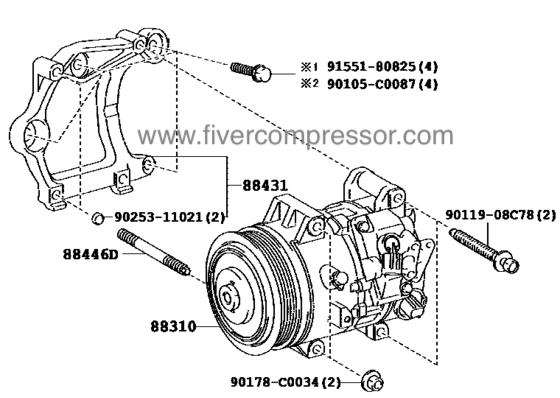 ※1 91551-80825(4)
※2 90105-C0087(4)

www.fivercompressor.com

88431

90253-11021(2)

90119-08C78(2)

88446D

88310

90178-C0034(2)