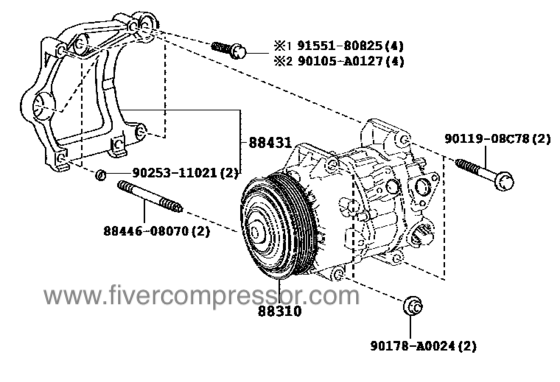 ※1 91551-80825(4)
※2 90105-A0127(4)

88431

90119-08C78(2)

90253-11021(2)

88446-08070(2)

www.fivercompressor.com

88310

90178-A0024(2)