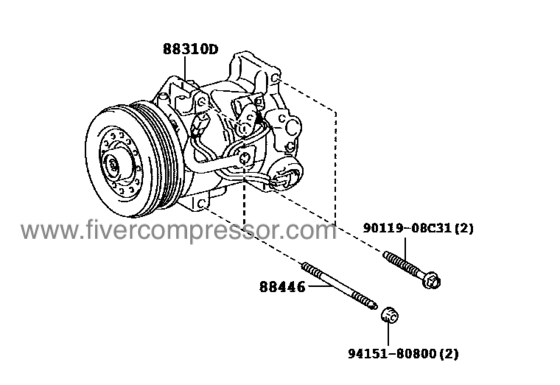 88310D

www.fivercompressor.com

90119-08C31(2)

88446

94151-80800(2)