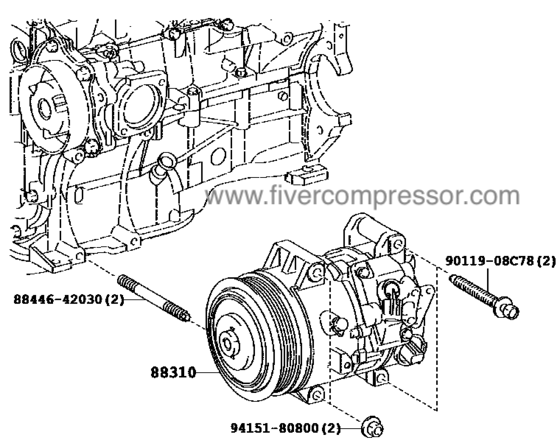 www.fivercompressor.com

90119-08C78(2)

88446-42030(2)

88310

94151-80800(2)