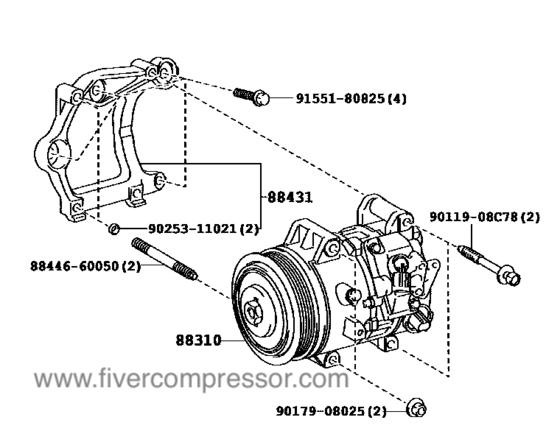 91551-80825(4)

88431

90119-08C78(2)

90253-11021(2)

88446-60050(2)

88310

www.fivercompressor.com

90179-08025(2)