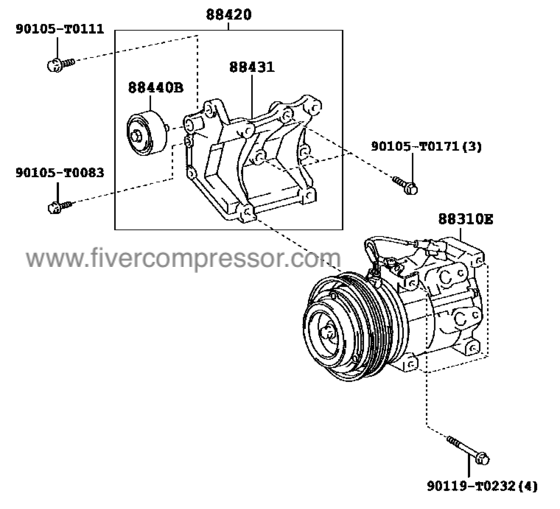 88420

90105-T0111

88431

88440B

90105-T0171(3)

90105-T0083

88310E

www.fivercompressor.com

90119-T0232(4)