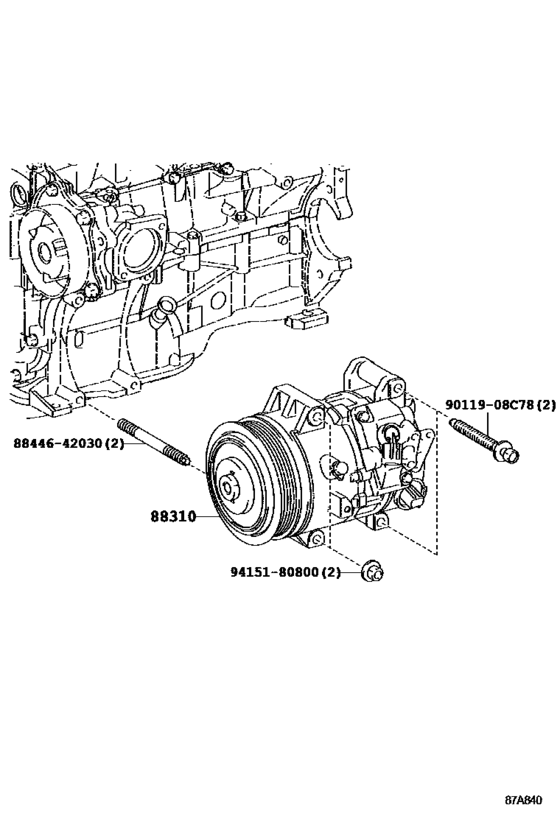 90119-08C78(2)

88446-42030(2)

88310

94151-80800(2)

87A840