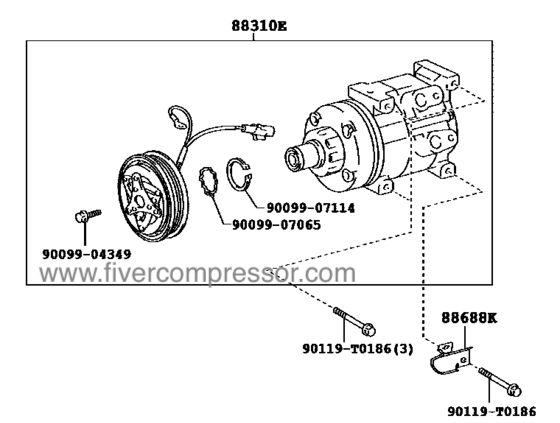 88310E

90099-07114

90099-07065

90099-04349

www.fivercompressor.com

88688K

90119-T0186(3)

90119-T0186