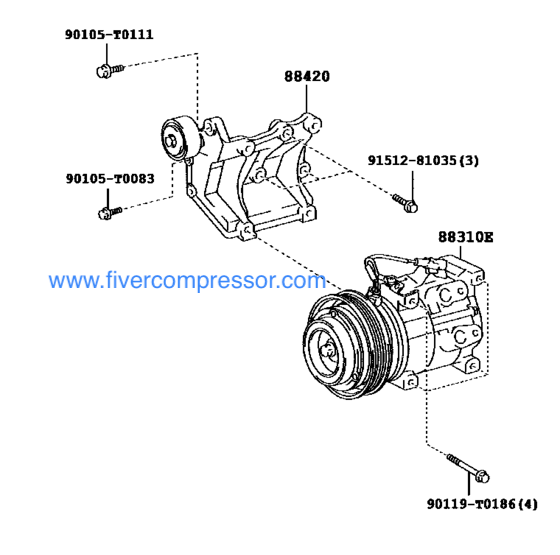 90105-T0111

88420

91512-81035(3)

90105-T0083

88310E

www.fivercompressor.com

90119-T0186(4)